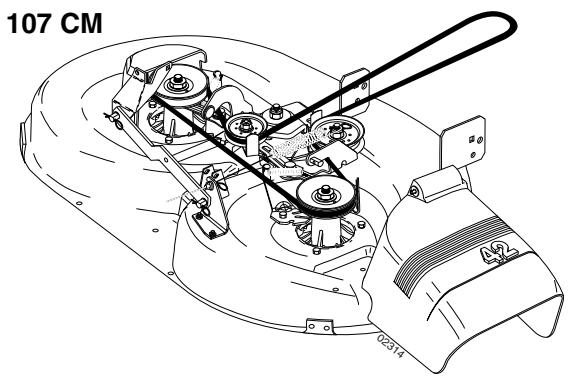 107 CM

42

02314