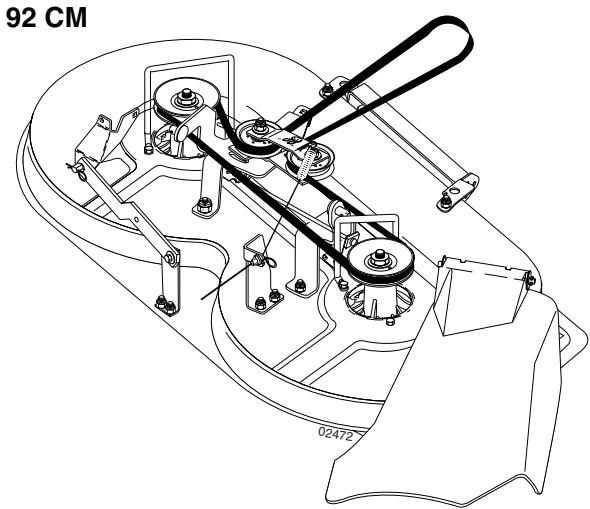 92 CM

02472