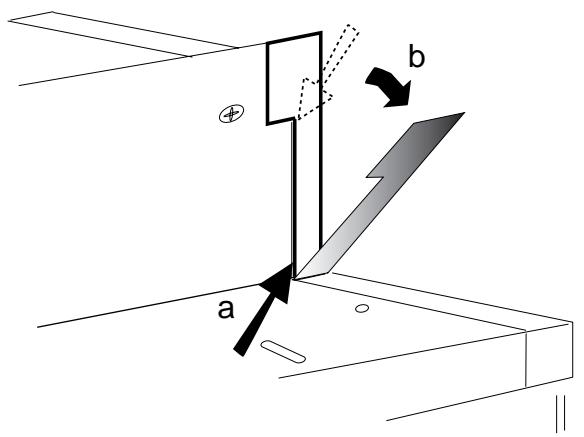 b
a