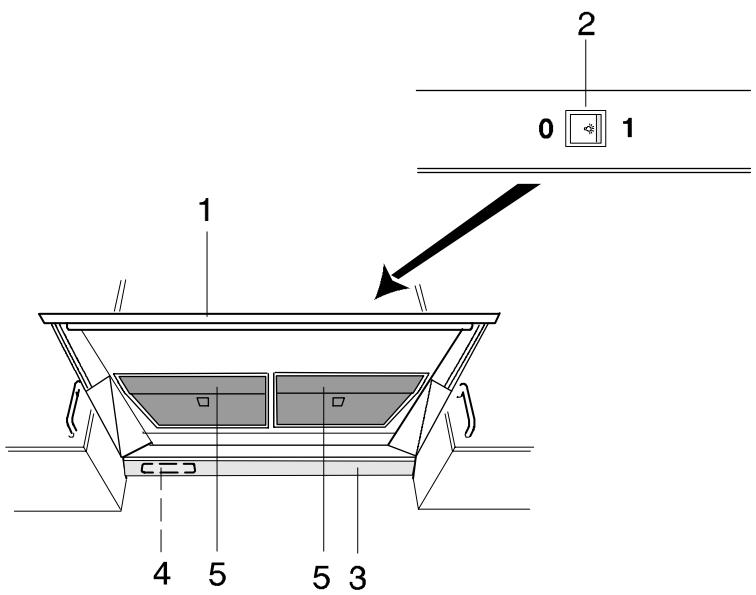 2
0 1
1
4 5 5 3