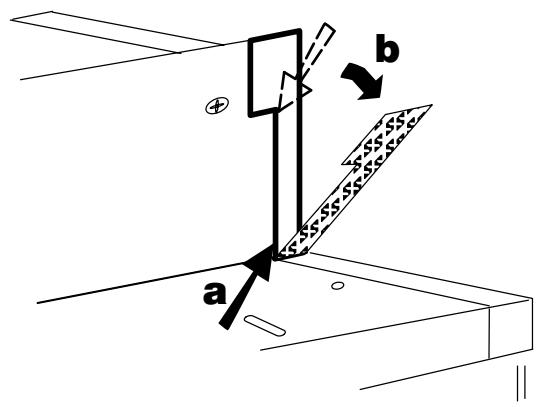 b
a