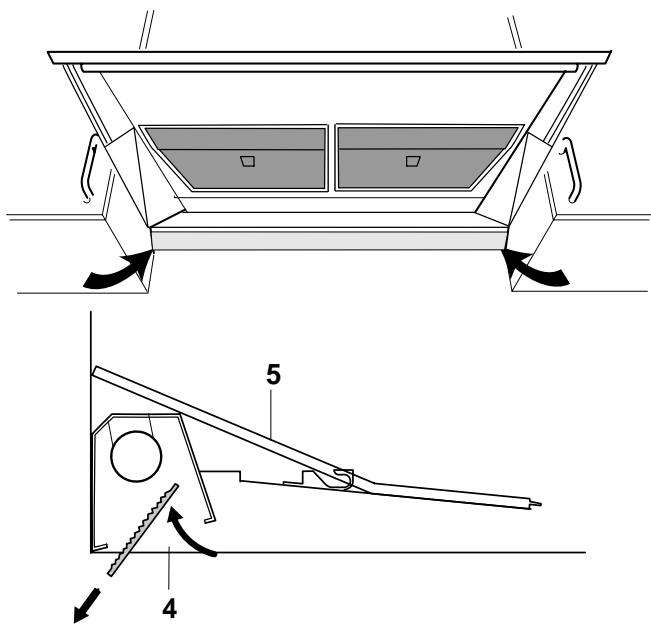 5

4