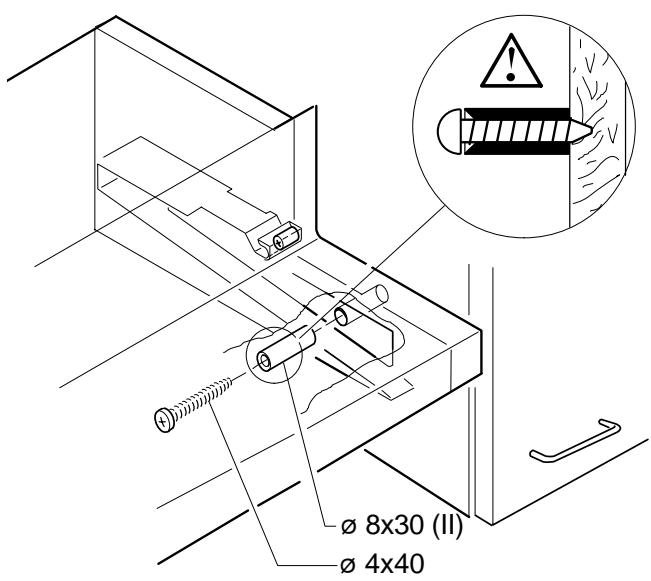 ø 8x30 (II)
ø 4x40