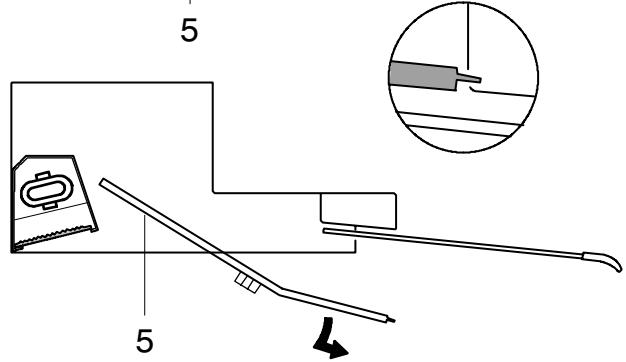 5

5