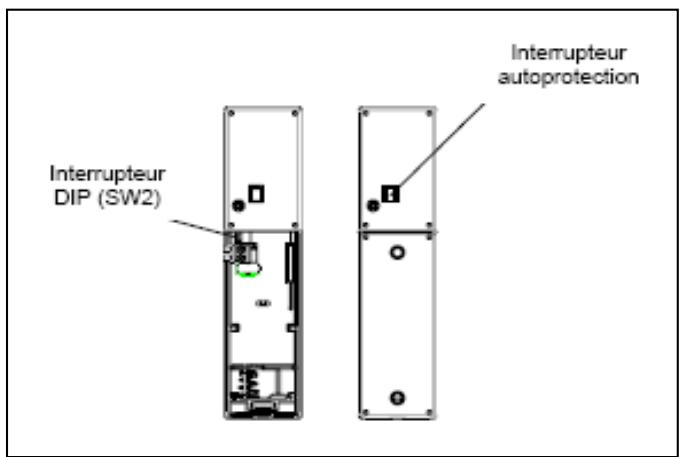 Interrupteur autoprotection

Interrupteur DIP (SW2)