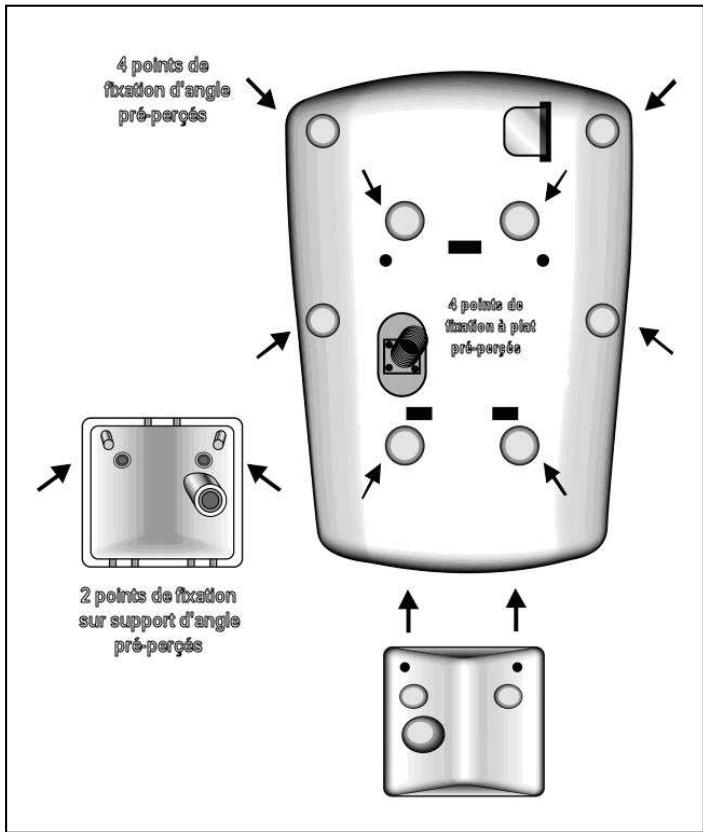 4 points de fixation d'angle pré-perçés

4 points de fixation à plat pré-perçés

2 points de fixation sur support d'angle pré-perçés