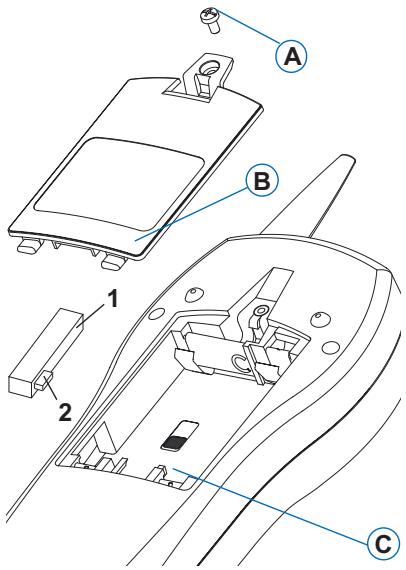 A

B

1

2

C