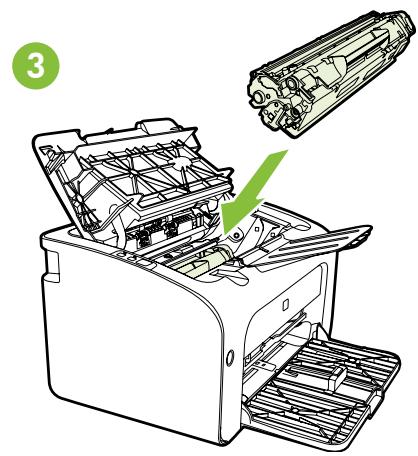 3