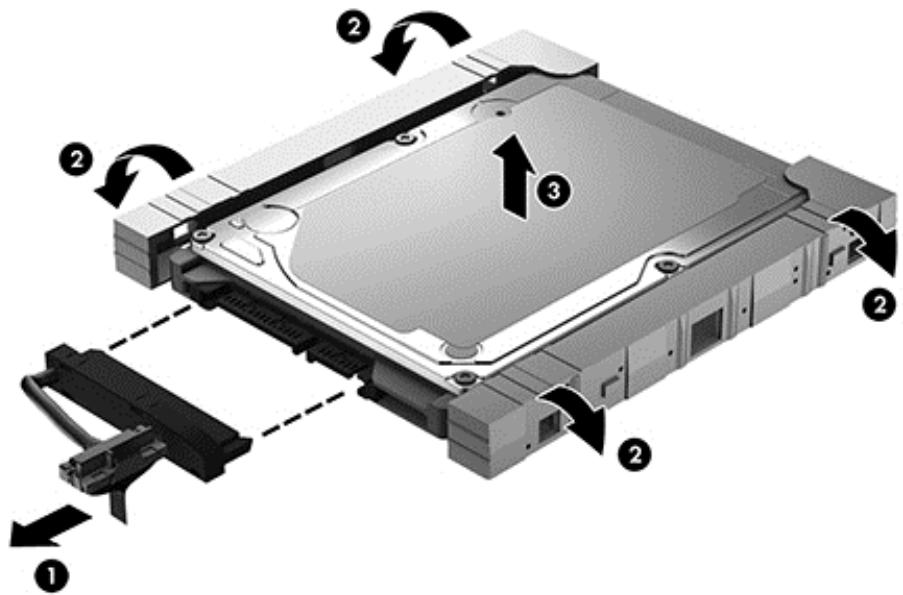 2
2
3
2
2
1