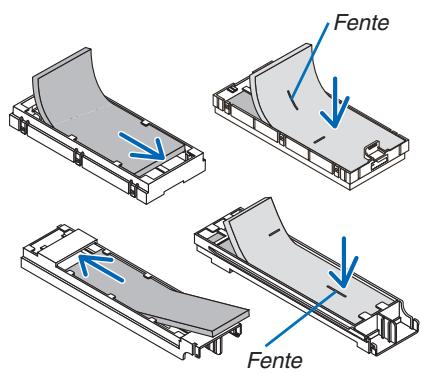 Fente

Fente