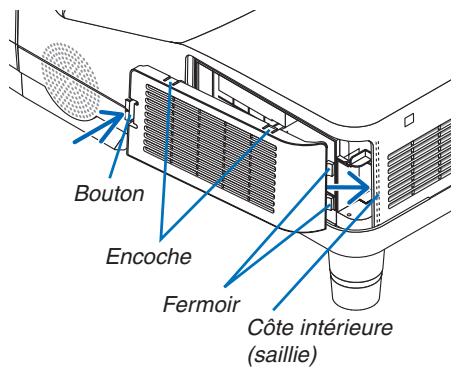 Bouton

Encoche

Fermoir

Côte intérieure (saillie)