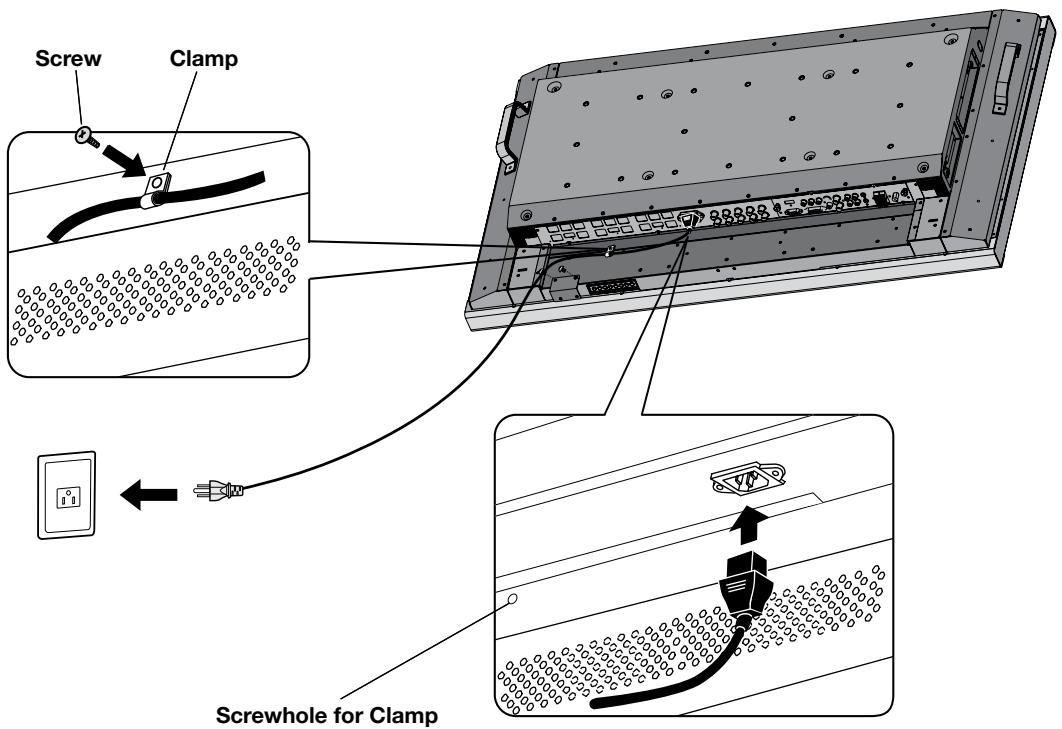 Screw
Clamp
Screwhole for Clamp