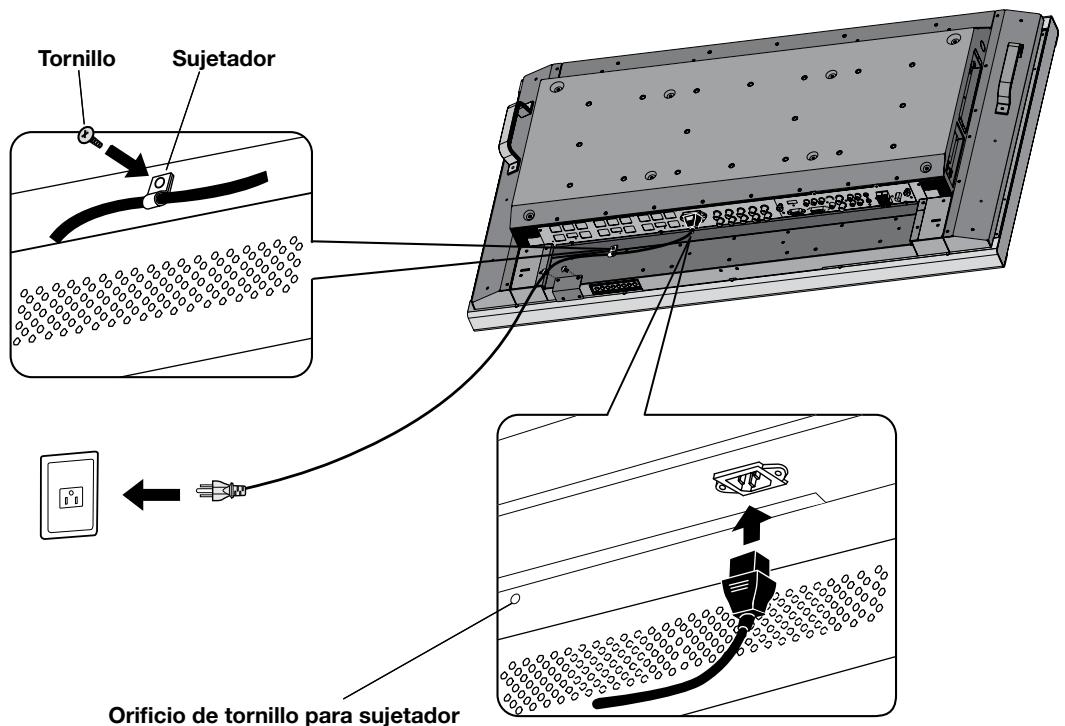 Tornillo

Sujetador

Orificio de tornillo para sujetador