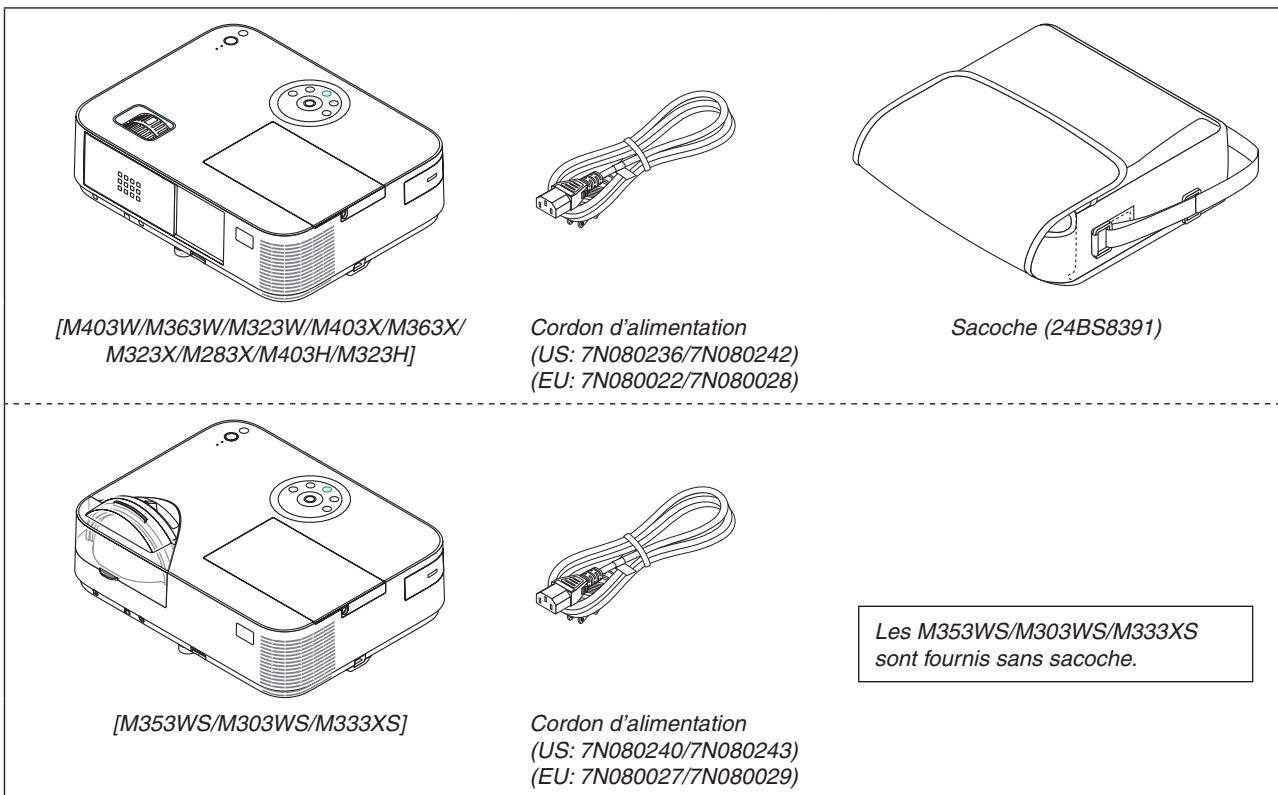 [M403W/M363W/M323W/M403X/M363X/M323X/M283X/M403H/M323H]

Cordon d'alimentation
(US: 7N080236/7N080242)
(EU: 7N080022/7N080028)

Sacoche (24BS8391)

[M353WS/M303WS/M333XS]

Cordon d'alimentation
(US: 7N080240/7N080243)
(EU: 7N080027/7N080029)

Les M353WS/M303WS/M333XS sont fournis sans sacoche.