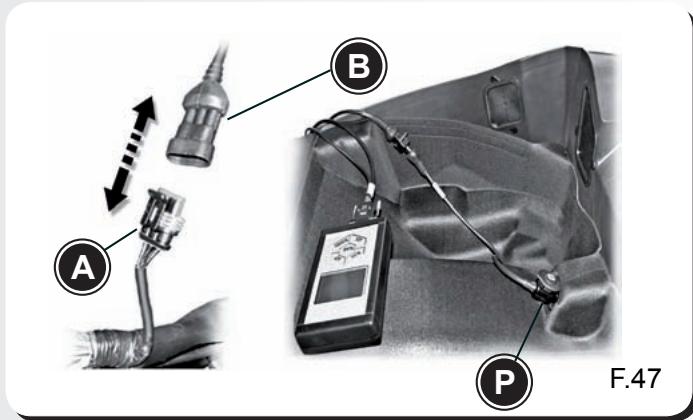 B
A
P
F.47