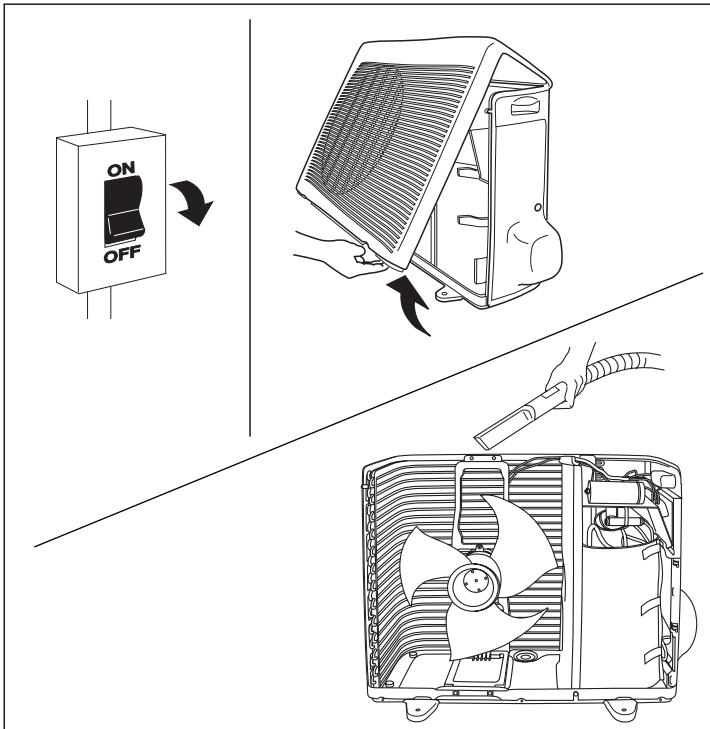 ON
OFF