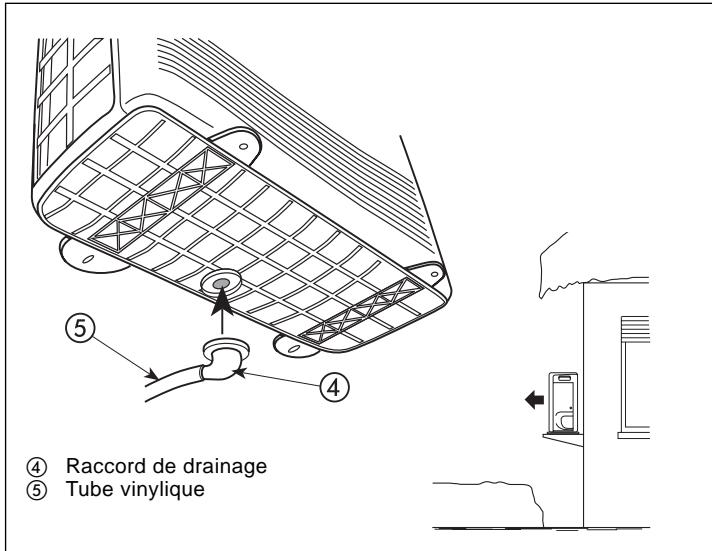 ⑤

④

④ Raccord de drainage
⑤ Tube vinylique