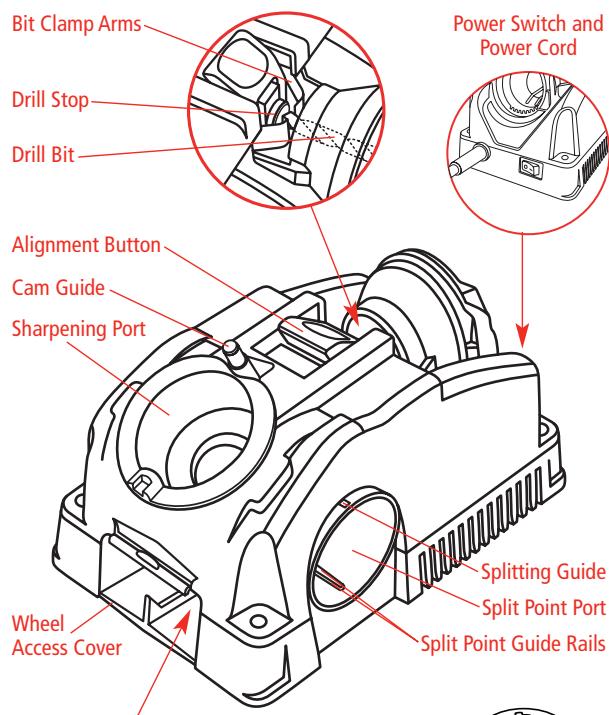 Bit Clamp Arms

Drill Stop

Drill Bit

Power Switch and Power Cord

Alignment Button

Cam Guide

Sharpening Port

Splitting Guide

Split Point Port

Split Point Guide Rails

Wheel Access Cover