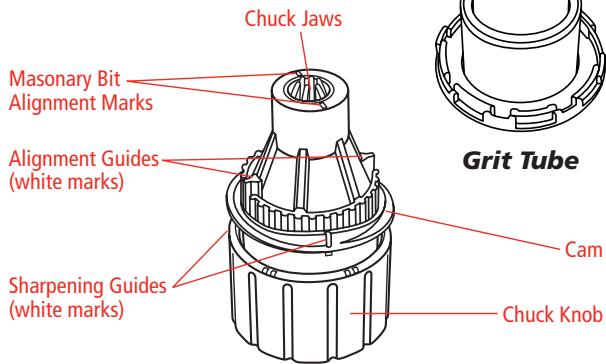 Chuck Jaws

Masonary Bit
Alignment Marks

Alignment Guides
(white marks)

Grit Tube

Cam

Sharpening Guides
(white marks)

Chuck Knob