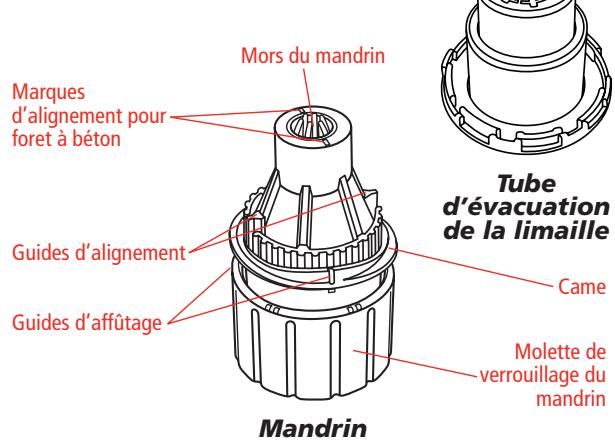 Mors du mandrin

Marques d'alignement pour foret à béton

Tube d'évacuation de la limaille

Guides d'alignement

Came

Guides d'affûtage

Molette de verrouillage du mandrin

Mandrin