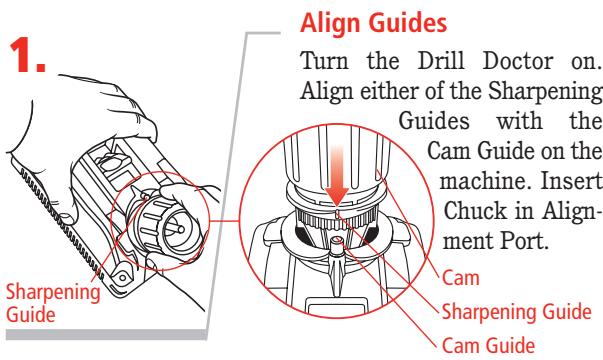 1.

Align Guides

Turn the Drill Doctor on. Align either of the Sharpening Guides with the Cam Guide on the machine. Insert Chuck in Alignment Port.

Sharpening Guide

Cam

Sharpening Guide

Cam Guide