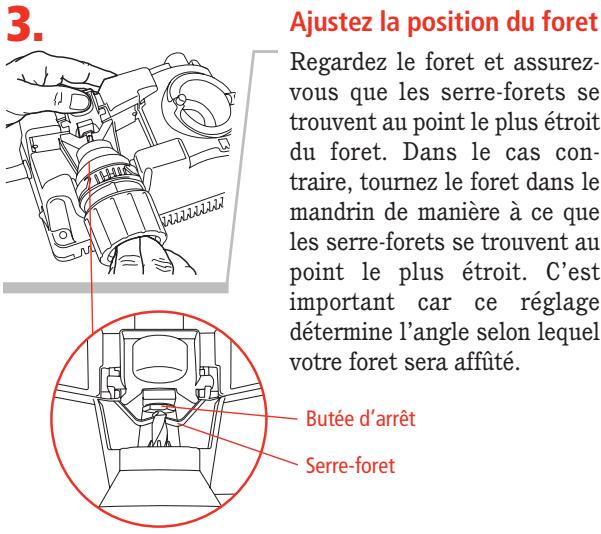 3.

Ajustez la position du foret

Regardez le foret et assurez-vous que les serre-forets se trouvent au point le plus étroit du foret. Dans le cas contraire, tournez le foret dans le mandrin de manière à ce que les serre-forets se trouvent au point le plus étroit. C'est important car ce réglage détermine l'angle selon lequel votre foret sera affûté.

Butée d'arrêt

Serre-foret