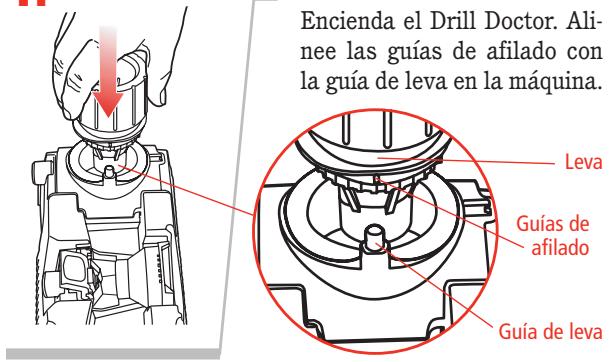 Encienda el Drill Doctor. Alinee las guías de afilado con la guía de leva en la máquina.

Leva

Guías de afilado

Guía de leva