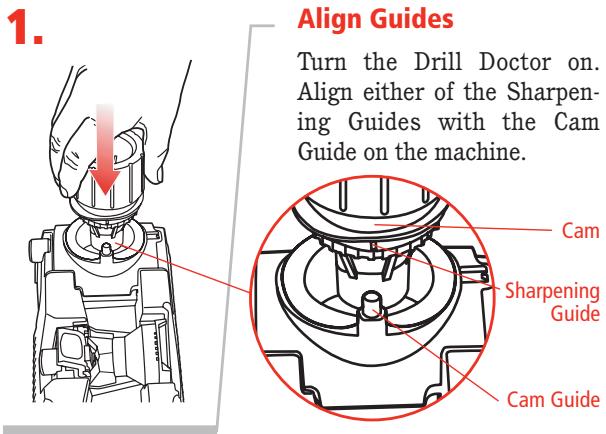 1.

Align Guides

Turn the Drill Doctor on. Align either of the Sharpening Guides with the Cam Guide on the machine.

Cam

Sharpening Guide

Cam Guide