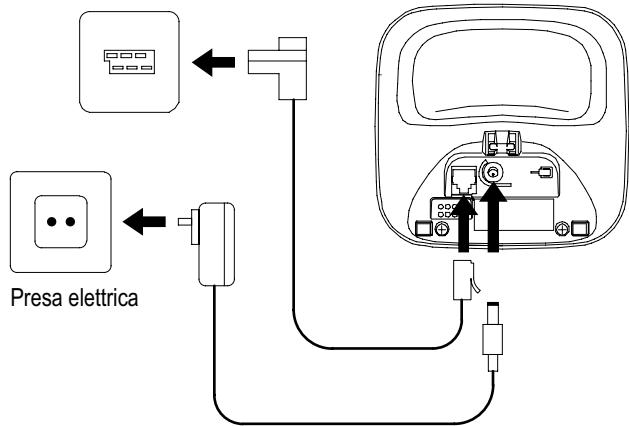 Presa elettrica