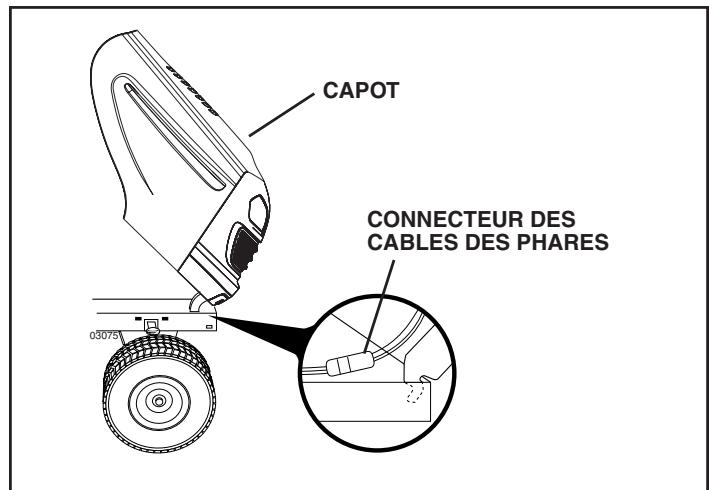 CAPOT

CONNECTEUR DES CABLES DES PHARES

03075