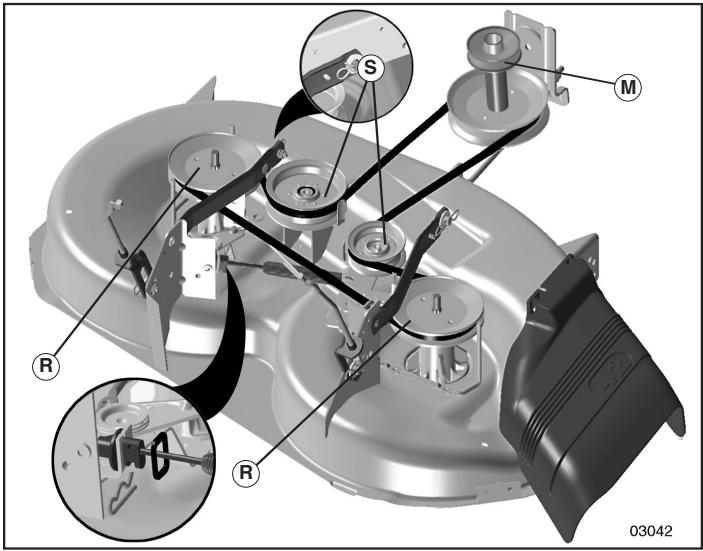 S
M
R
R
03042