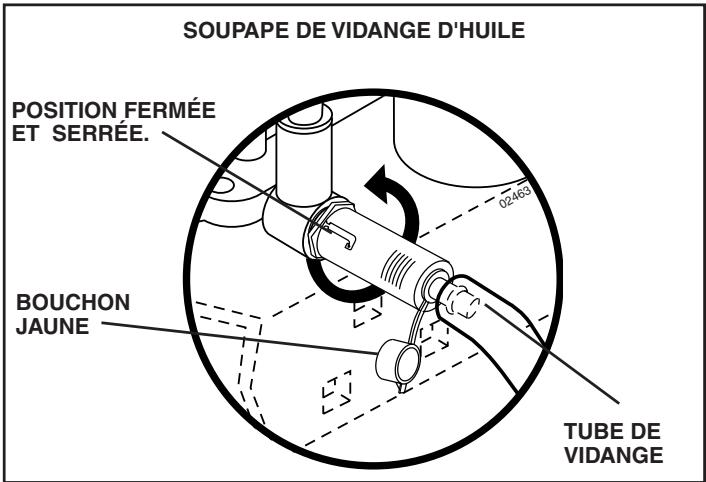 SOUPAPE DE VIDANGE D'HUILE

POSITION FERMÉE ET SERRÉE.

02463

BOUCHON JAUNE

TUBE DE VIDANGE