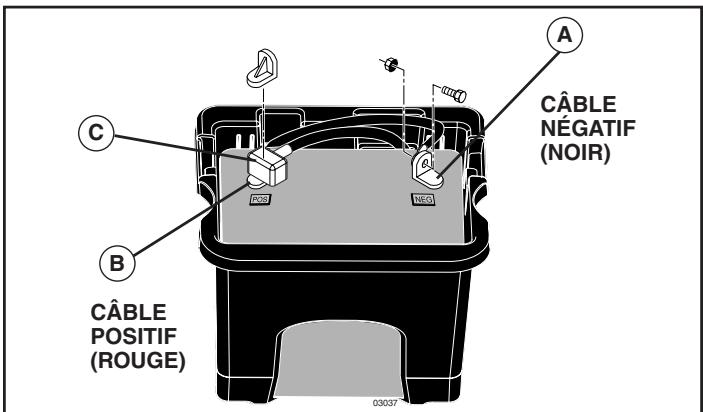 A

CÂBLE NÉGATIF (NOIR)

C

POS

NEG

B

CÂBLE POSITIF (ROUGE)

03037