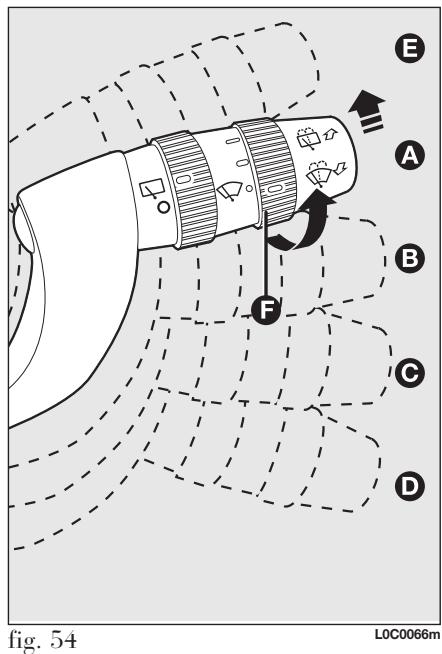 E
A
B
F
C
D
fig. 54
L0C0066m