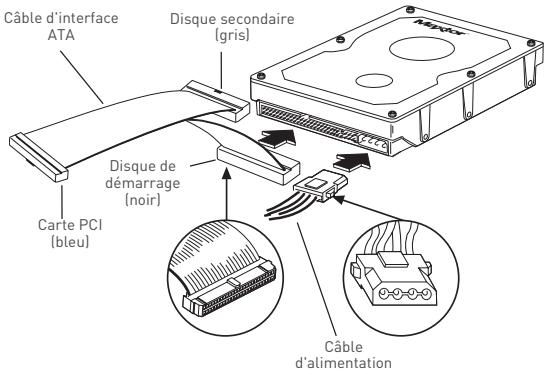 Câble d'interface ATA

Disque secondaire (gris)

Maxtor

Disque de démarrage (noir)

Carte PCI (bleu)

Câble d'alimentation