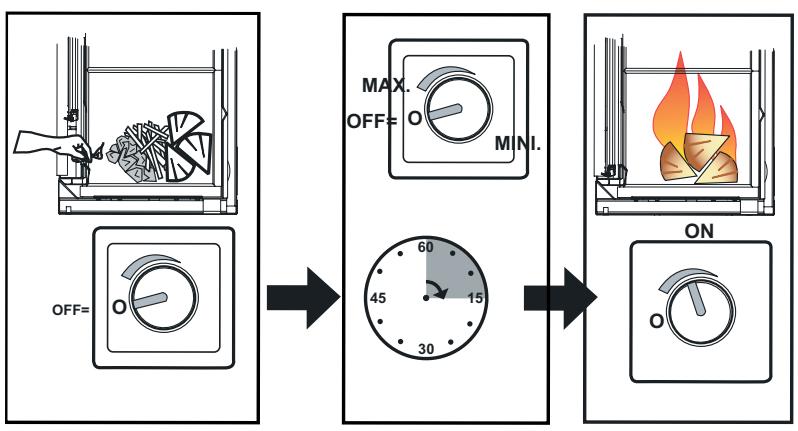 OFF=
O

MAX.
OFF=
O
MINI.

60
15
30
45

ON
O