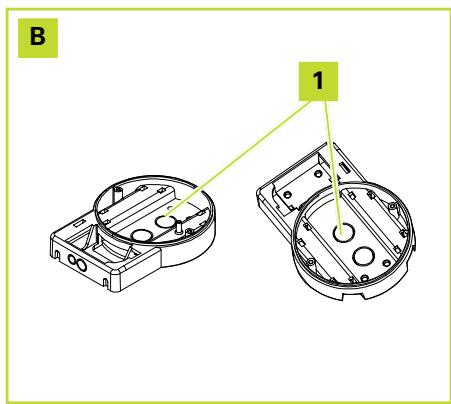 B

1