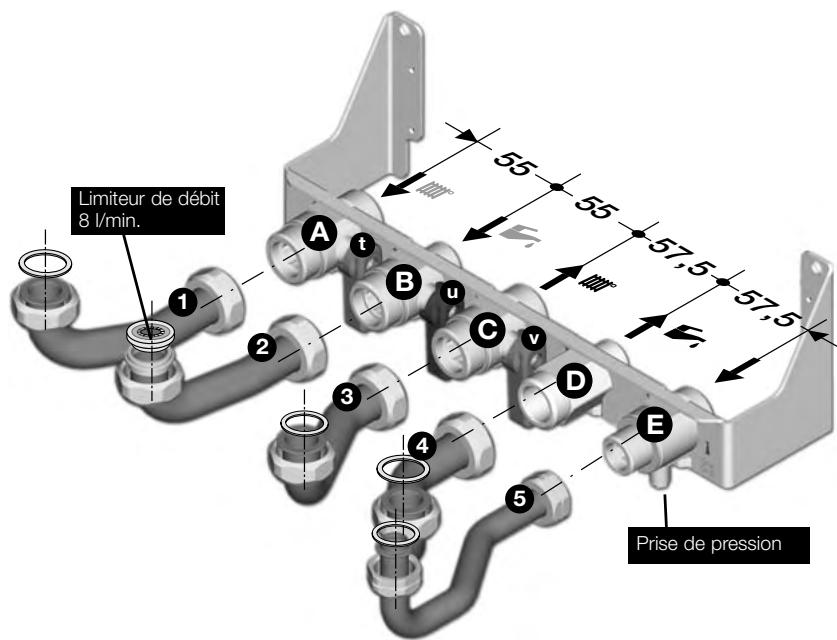 Limiteur de débit 8 l/min.

55
55
57,5
57,5

A
t
B
u
C
v
D
E

1
2
3
4
5

Prise de pression