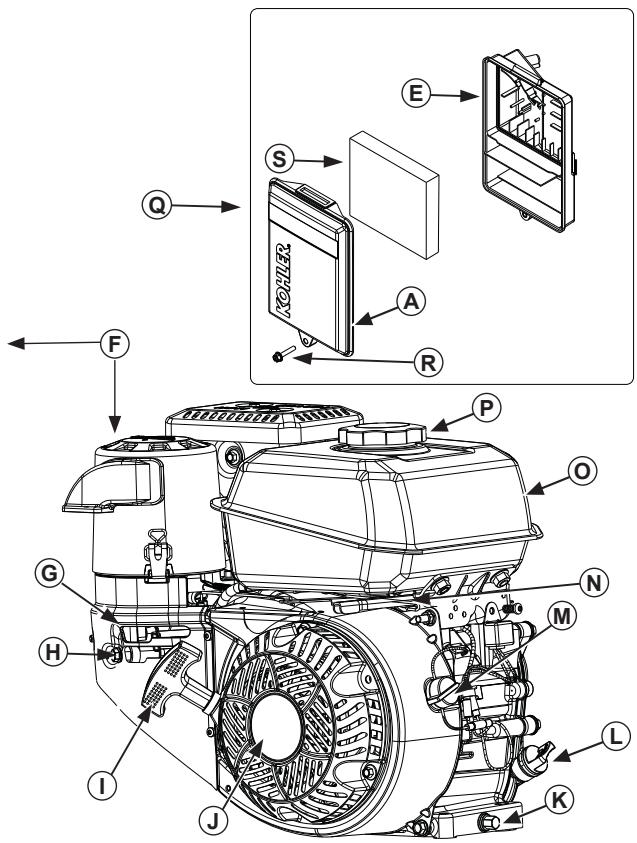 E
S
Q
KOHLER
A
R
F
P
O
G
N
M
H
L
I
J
K