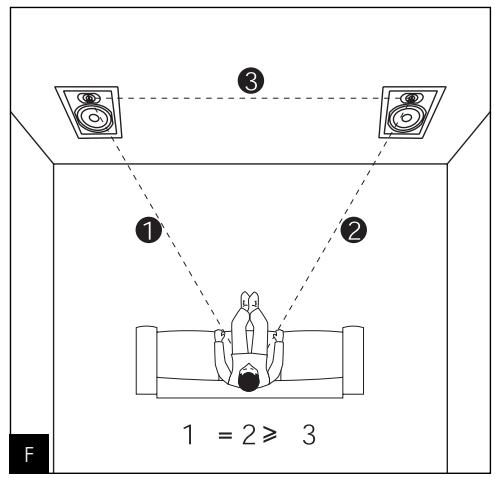 3

1

2

$1 = 2 \geqslant 3$

F