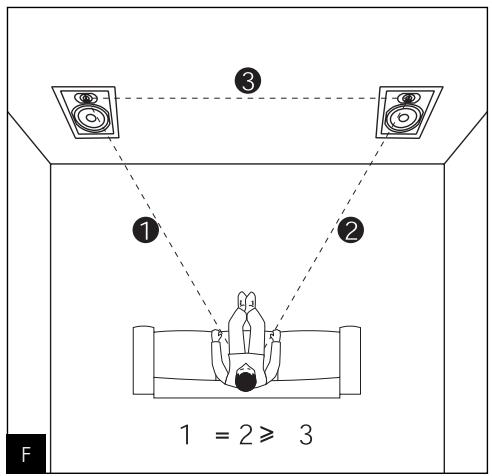 3

1

2

$1 = 2 \geqslant 3$

F