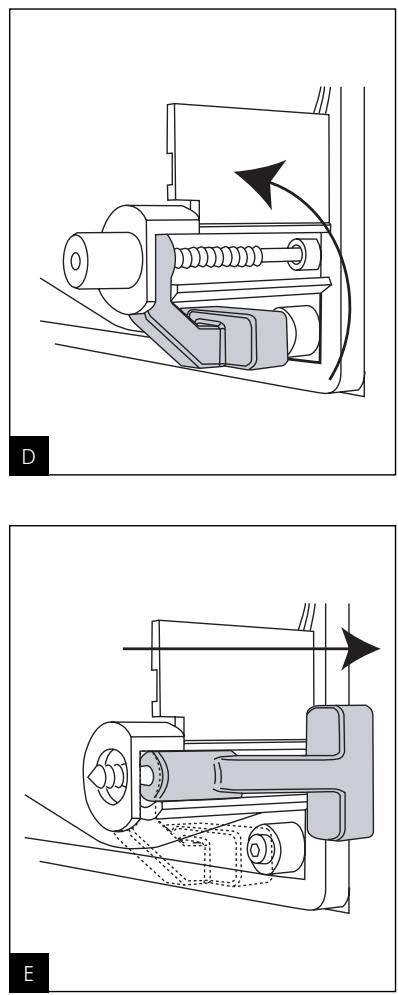 D

E