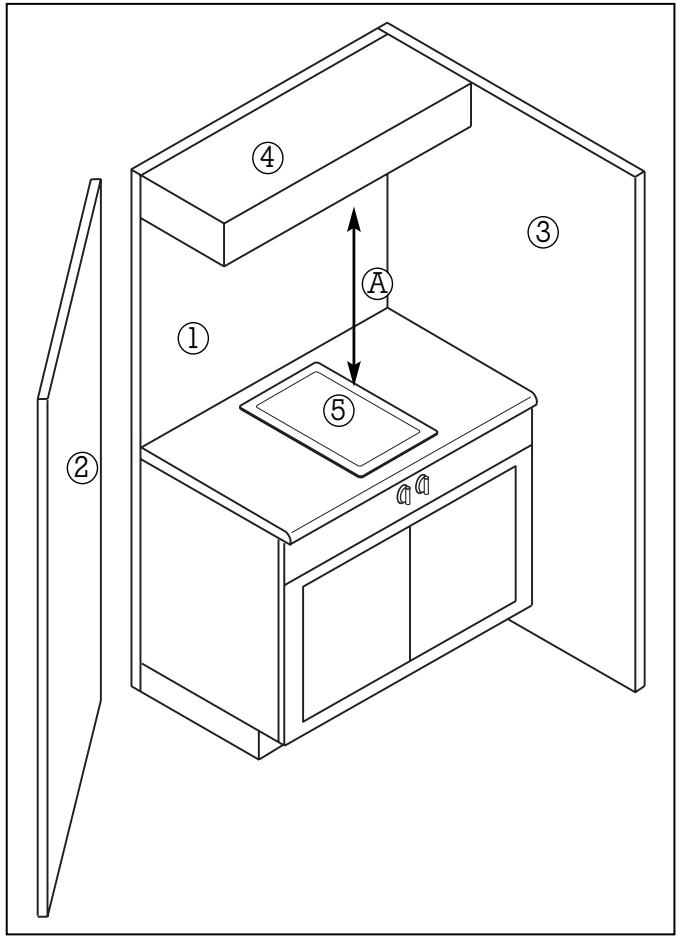 ④
③
Ⓐ
①
⑤
②