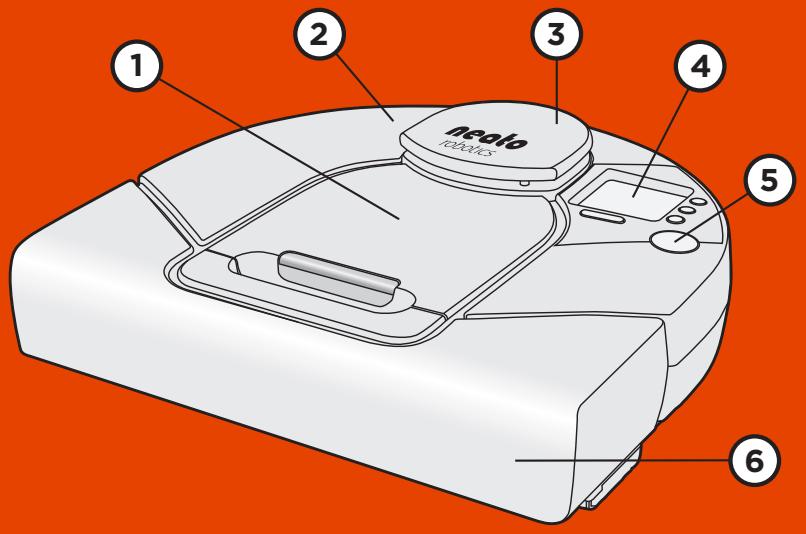 1
2
3
4
5
6
neato
robotics