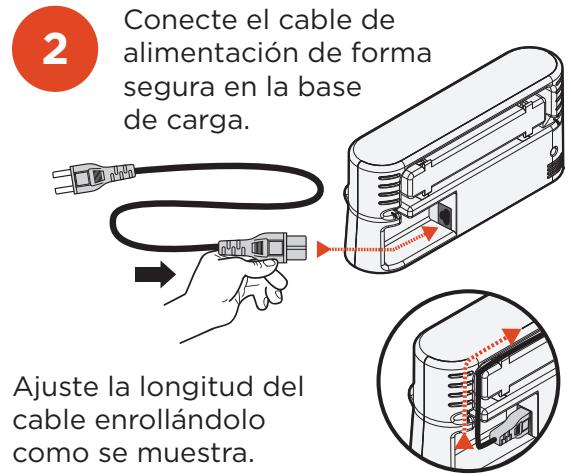 2

Conecte el cable de alimentación de forma segura en la base de carga.

Ajuste la longitud del cable enrollándolo como se muestra.