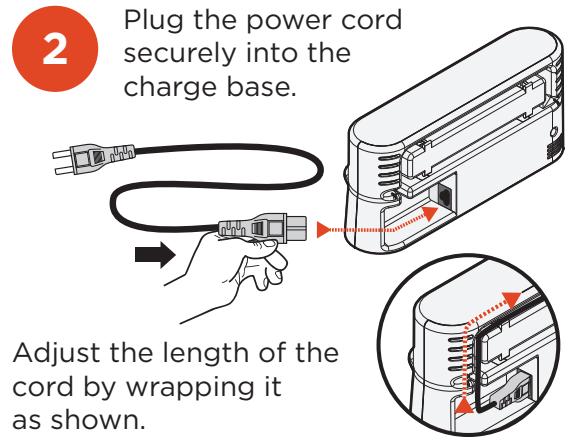 2

Plug the power cord securely into the charge base.

Adjust the length of the cord by wrapping it as shown.