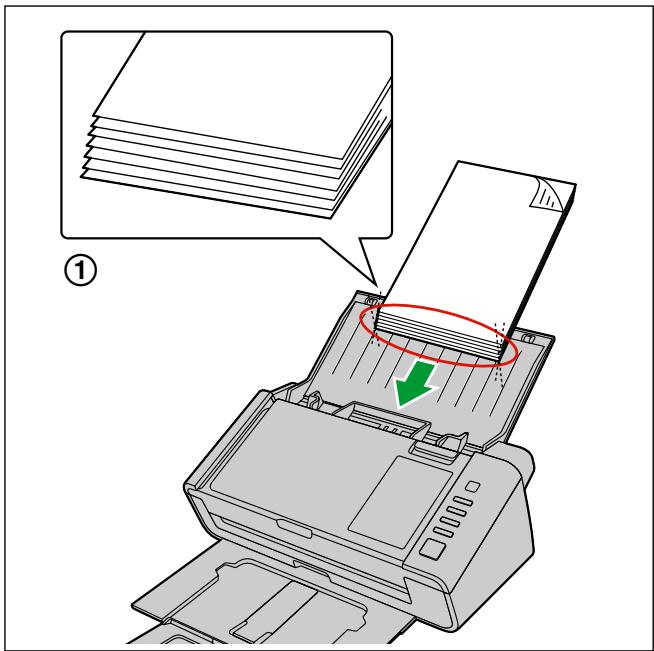 ①