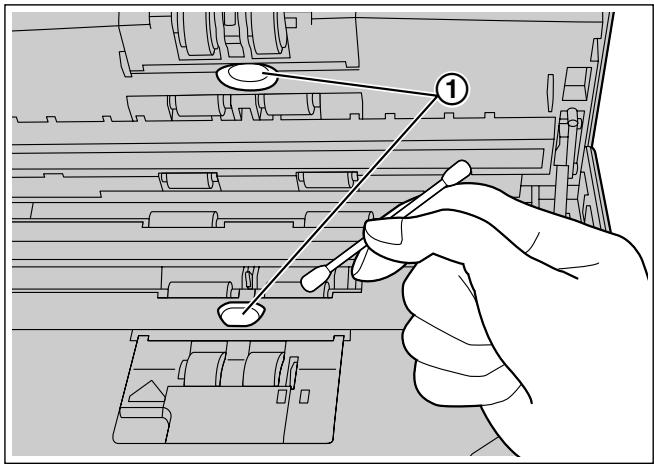 1