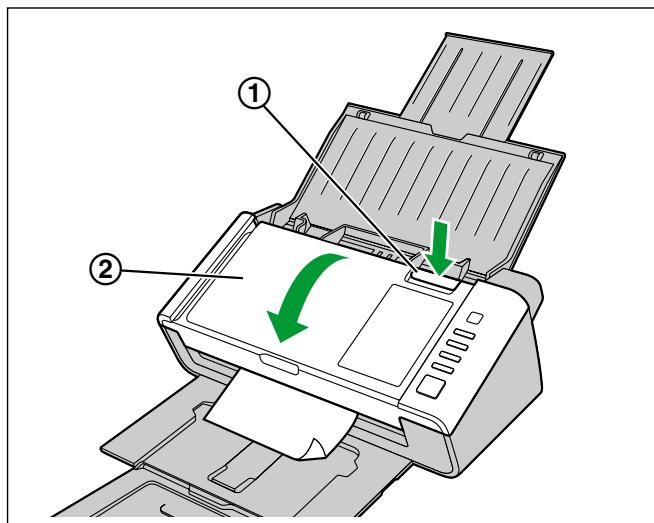 ①
②