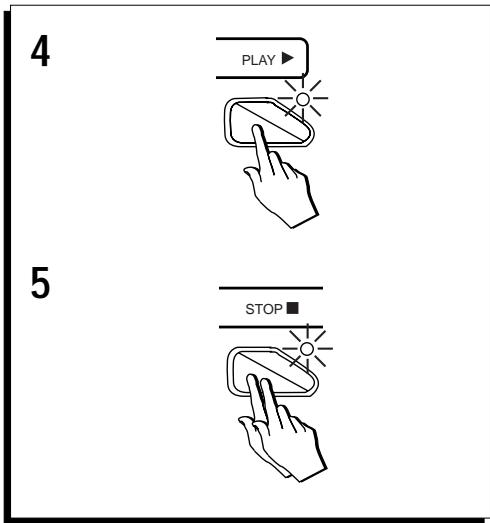 4

PLAY ▶

5

STOP ■